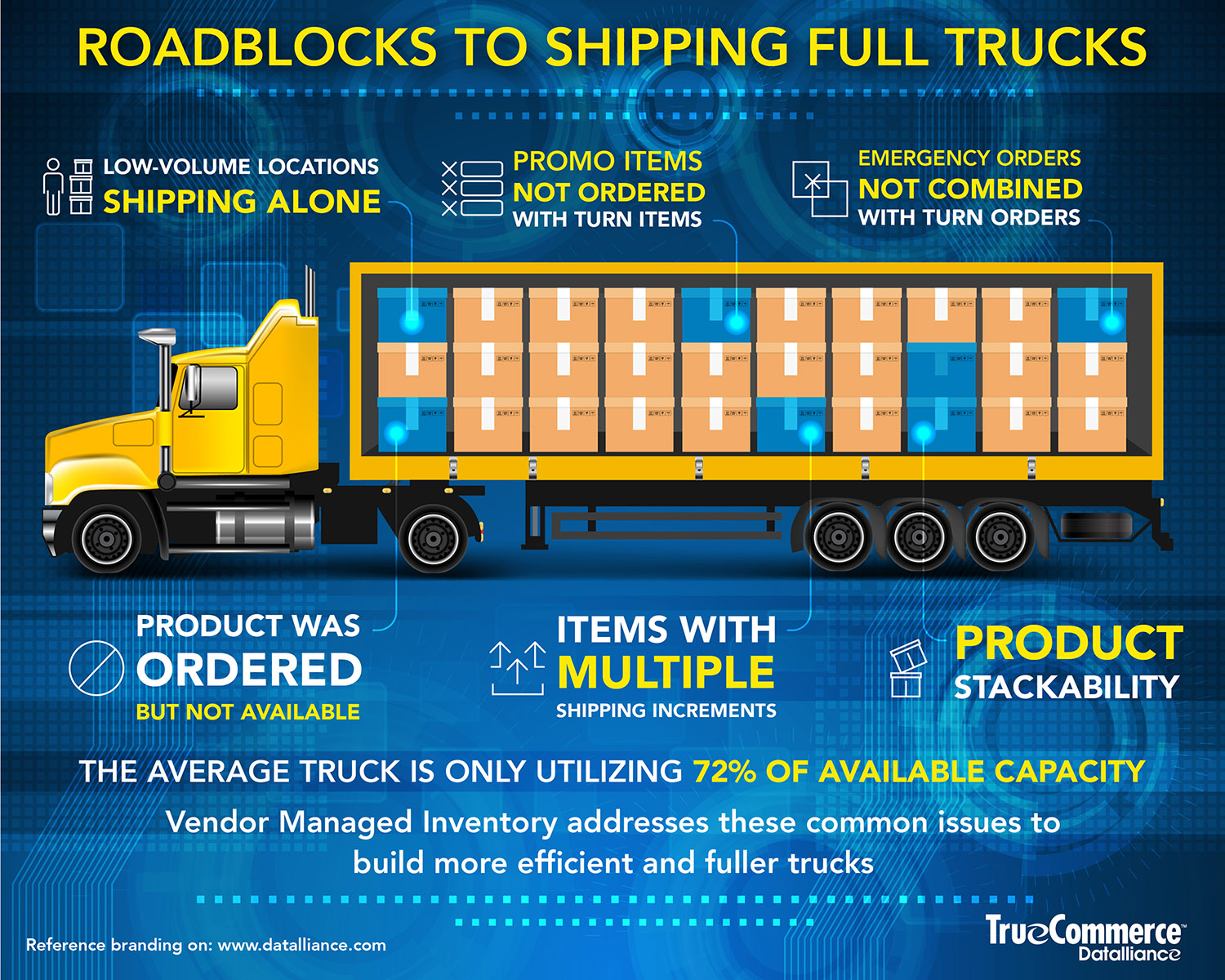 ROADBLOCKS TO SHIPPING FULL TRUCKS

LOW-VOLUME LOCATIONS SHIPPING ALONE

PROMO ITEMS NOT ORDERED WITH TURN ITEMS

EMERGENCY ORDERS NOT COMBINED WITH TURN ORDERS

PRODUCT WAS ORDERED BUT NOT AVAILABLE

ITEMS WITH MULTIPLE SHIPPING INCREMENTS

PRODUCT STACKABILITY

THE AVERAGE TRUCK IS ONLY UTILIZING 72% OF AVAILABLE CAPACITY

Vendor Managed Inventory addresses these common issues to build more efficient and fuller trucks

Reference branding on: www.datalliance.com

TrueCommerce Datalliance